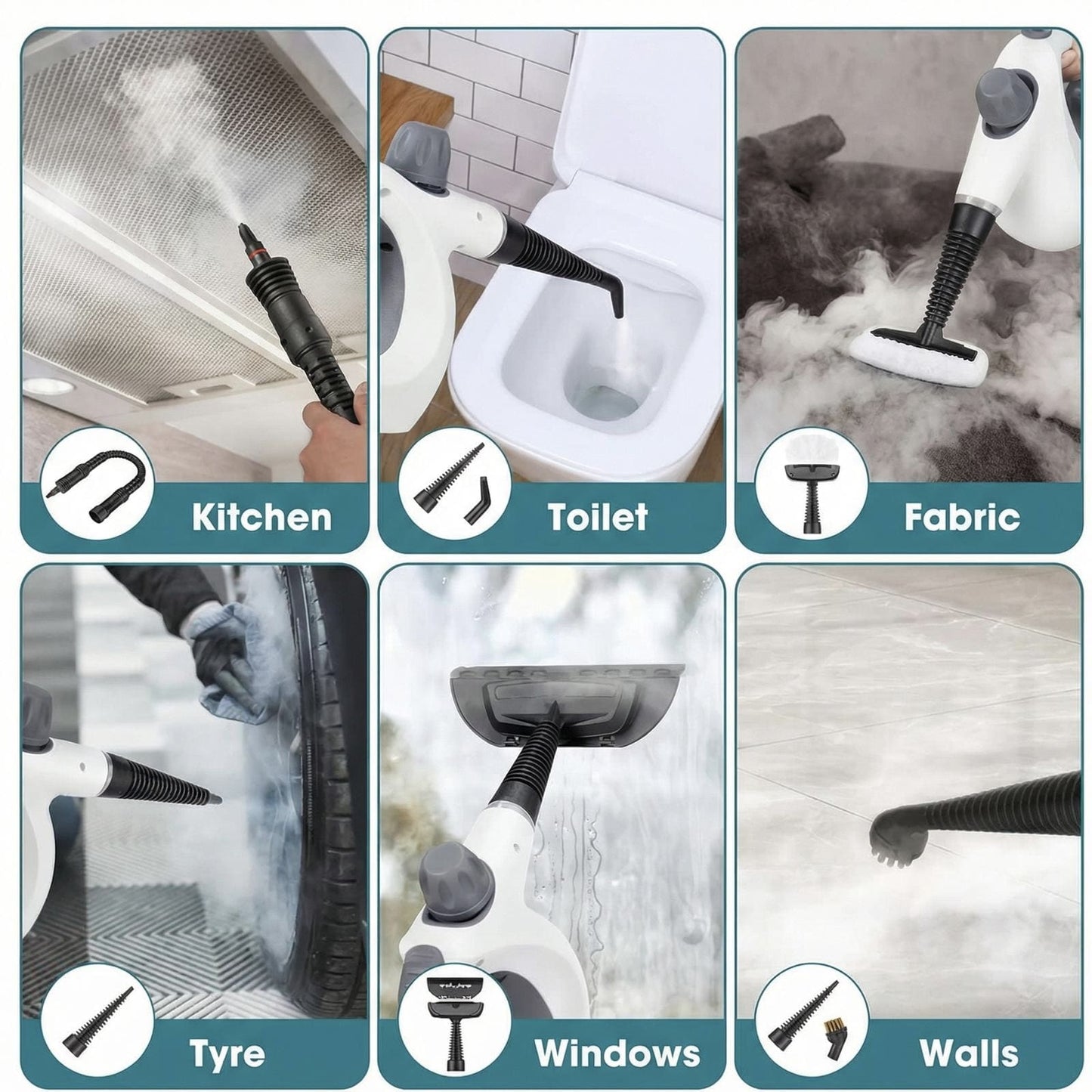 Kitchen

Toilet

Fabric

Tyre

Windows

Walls